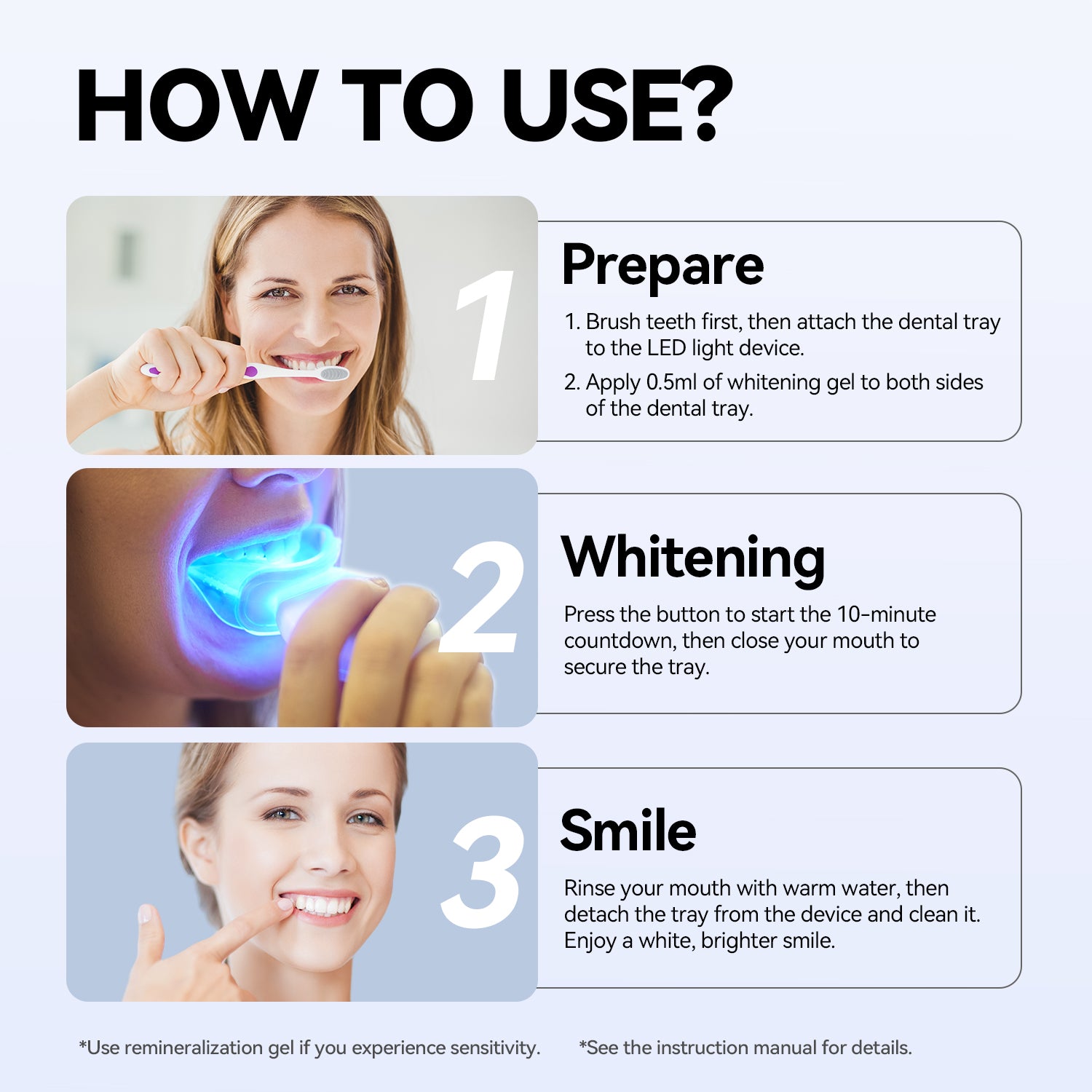 HOW TO USE?

1

Prepare

1. Brush teeth first, then attach the dental tray to the LED light device.

2. Apply 0.5ml of whitening gel to both sides of the dental tray.

2

Whitening

Press the button to start the 10-minute countdown, then close your mouth to secure the tray.

3

Smile

Rinse your mouth with warm water, then detach the tray from the device and clean it. Enjoy a white, brighter smile.

*Use remineralization gel if you experience sensitivity.

*See the instruction manual for details.